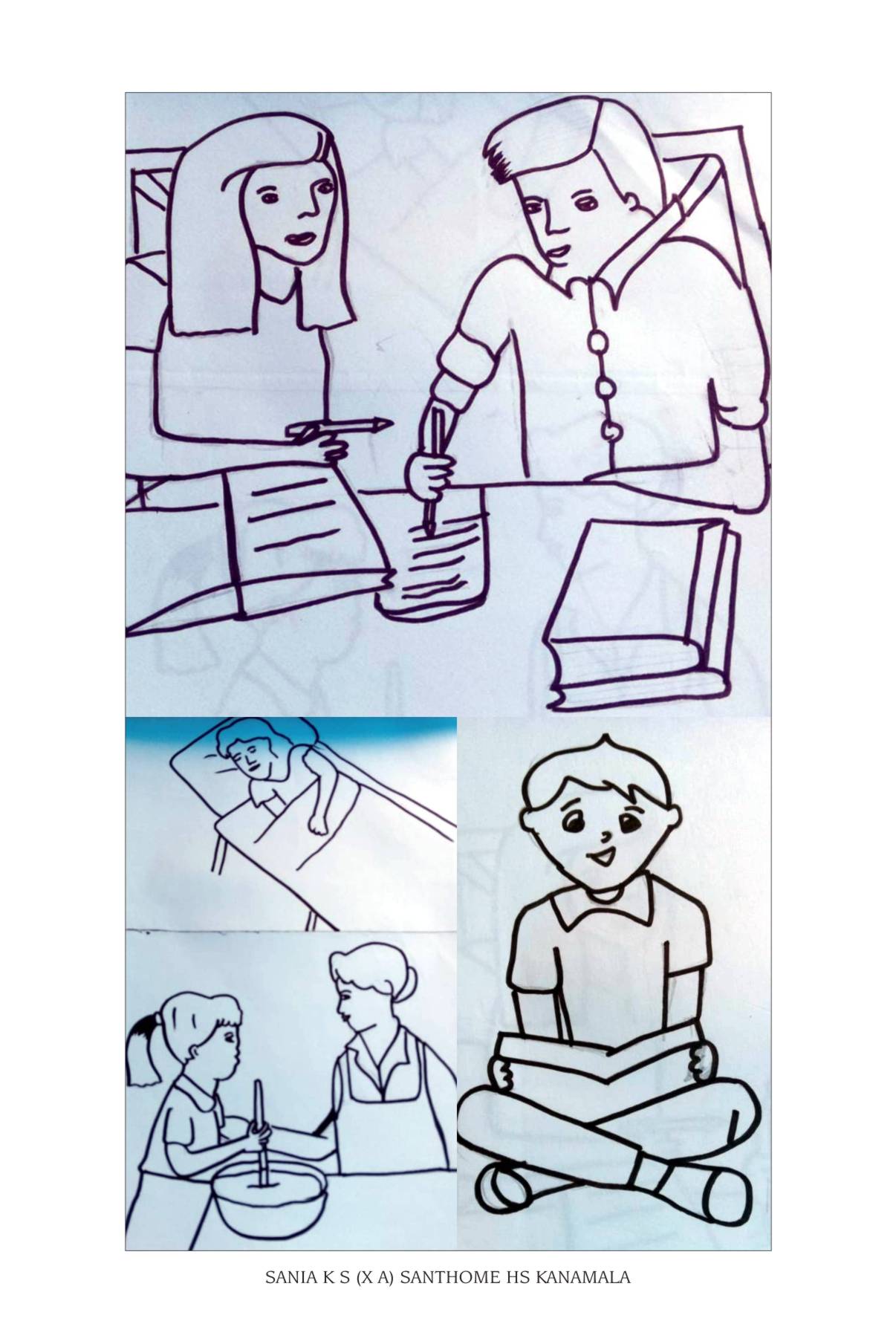 SANIA K S (X A) SANTHOME HS KANAMALA